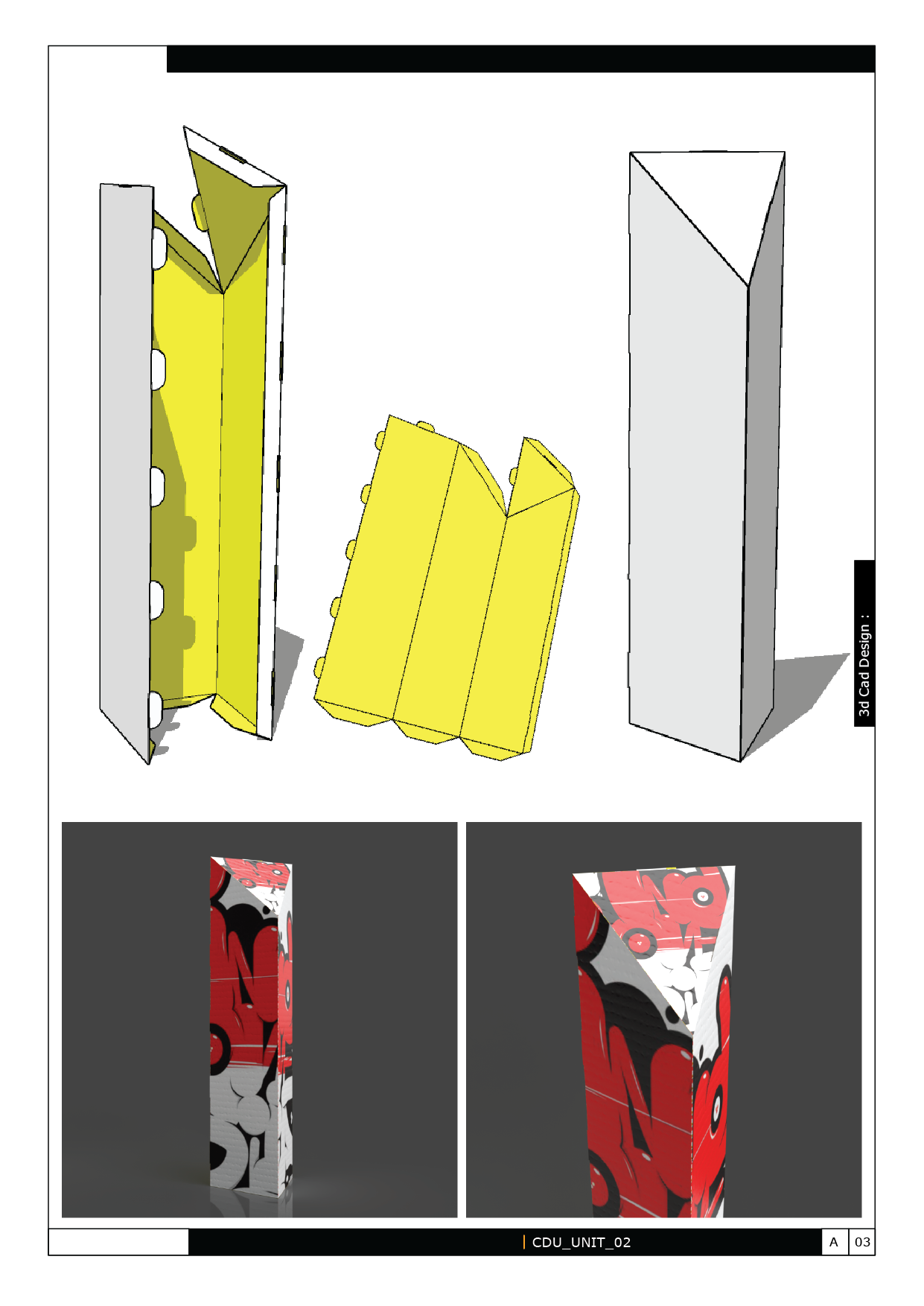 3d Cad Design :

CDU_UNIT_02

A

03